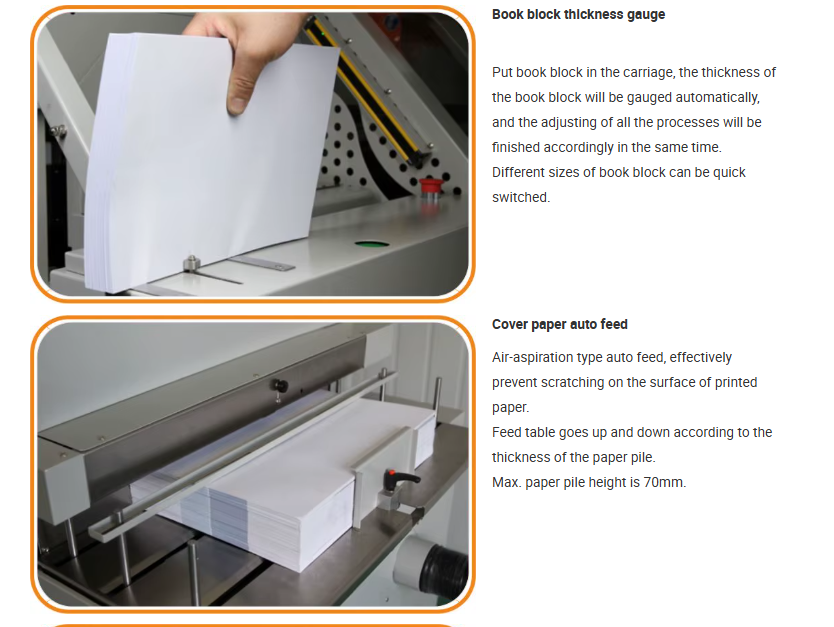 Book block thickness gauge

Put book block in the carriage, the thickness of the book block will be gauged automatically, and the adjusting of all the processes will be finished accordingly in the same time.
Different sizes of book block can be quick switched.

Cover paper auto feed

Air-aspiration type auto feed, effectively prevent scratching on the surface of printed paper.
Feed table goes up and down according to the thickness of the paper pile.
Max. paper pile height is 70mm.