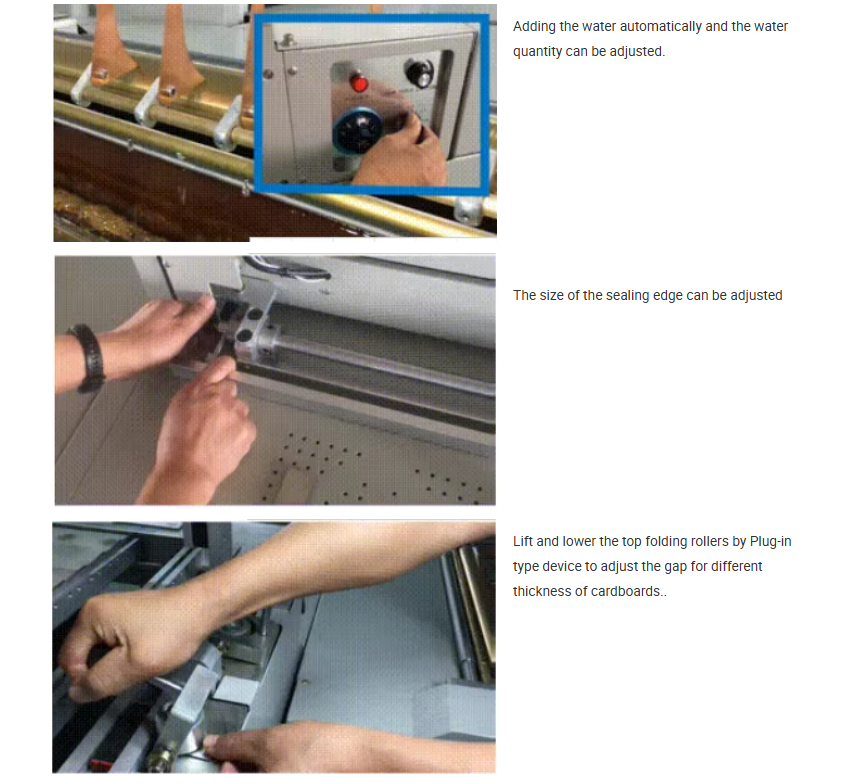 Adding the water automatically and the water quantity can be adjusted.

The size of the sealing edge can be adjusted

Lift and lower the top folding rollers by Plug-in type device to adjust the gap for different thickness of cardboards..