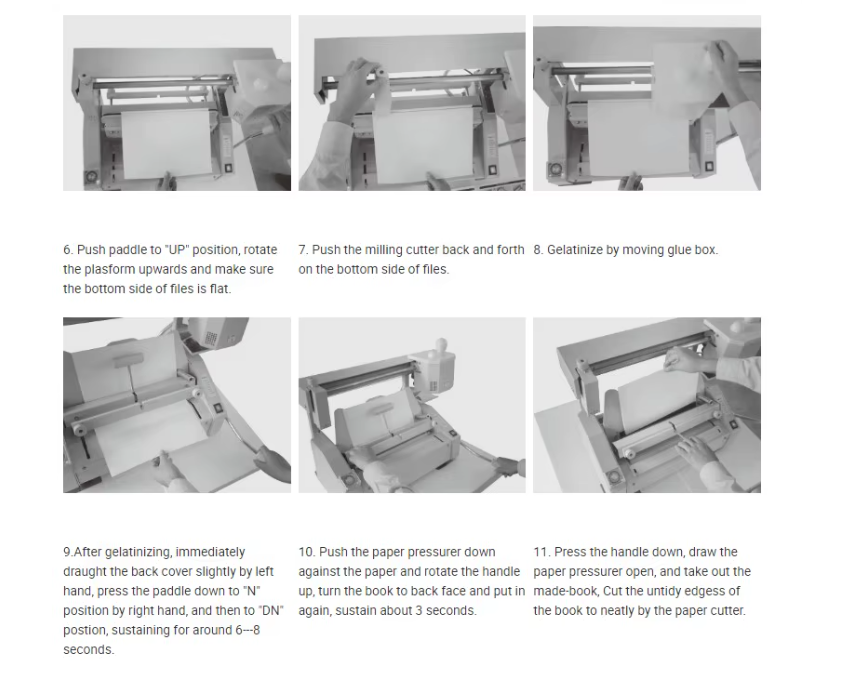 6. Push paddle to "UP" position, rotate the plasform upwards and make sure the bottom side of files is flat.

7. Push the milling cutter back and forth on the bottom side of files.

8. Gelatinize by moving glue box.

9.After gelatinizing, immediately draught the back cover slightly by left hand, press the paddle down to "N" position by right hand, and then to "DN" postion, sustaining for around 6---8 seconds.

10. Push the paper pressurer down against the paper and rotate the handle up, turn the book to back face and put in again, sustain about 3 seconds.

11. Press the handle down, draw the paper pressurer open, and take out the made-book, Cut the untidy edgess of the book to neatly by the paper cutter.